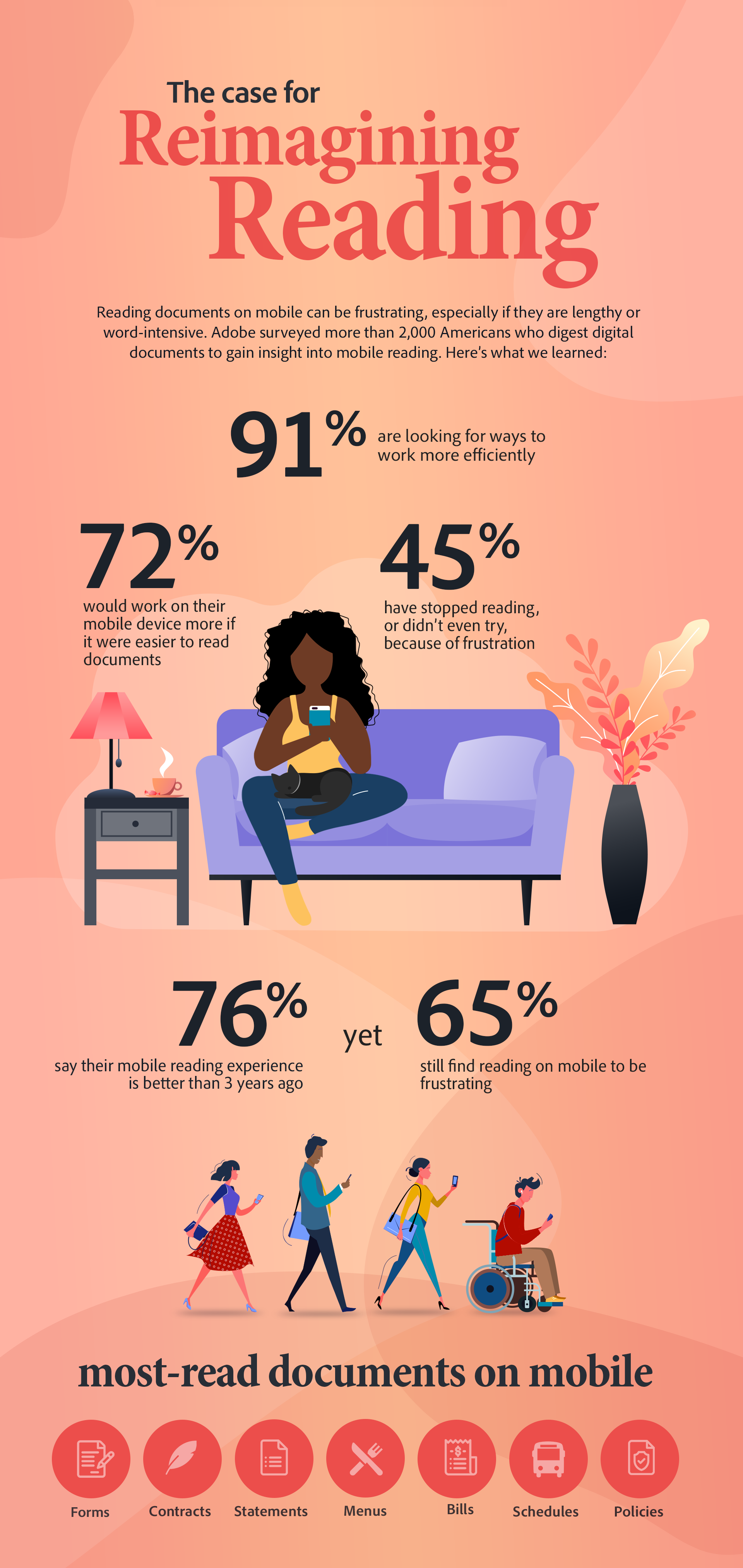 The case for
Reimagining
Reading

Reading documents on mobile can be frustrating, especially if they are lengthy or word-intensive. Adobe surveyed more than 2,000 Americans who digest digital documents to gain insight into mobile reading. Here's what we learned:

91% are looking for ways to work more efficiently

72% would work on their mobile device more if it were easier to read documents

45% have stopped reading, or didn't even try, because of frustration

76% say their mobile reading experience is better than 3 years ago

yet

65% still find reading on mobile to be frustrating

most-read documents on mobile

Forms
Contracts
Statements
Menus
Bills
Schedules
Policies